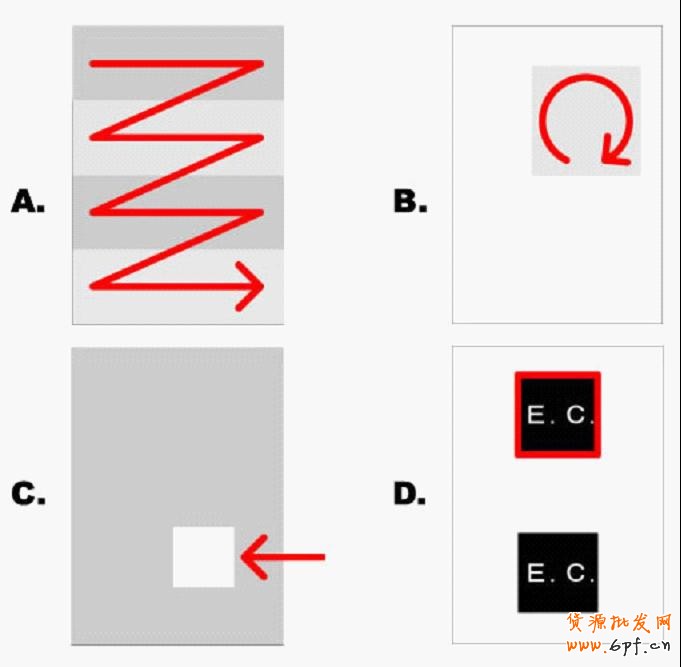 A.

B.

C.

D.

E. C.

E. C.

货源批发网
www.6pf.cn