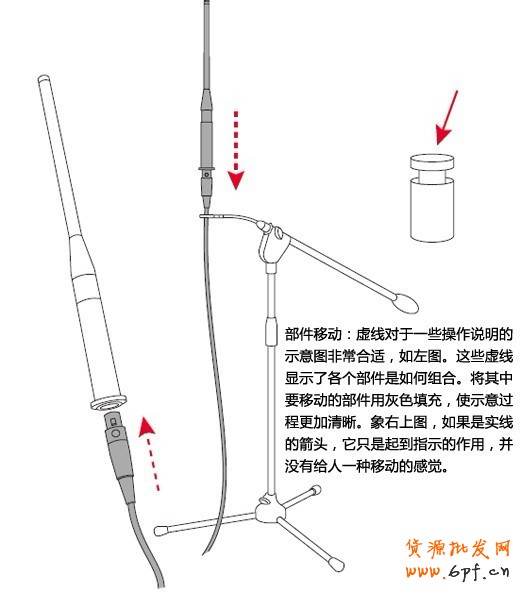 部件移动：虚线对于一些操作说明的示意图非常合适，如左图。这些虚线显示了各个部件是如何组合。将其中要移动的部件用灰色填充，使示意过程更加清晰。象右上图，如果是实线的箭头，它只是起到指示的作用，并没有给人一种移动的感觉。

货源批发网
www.6pf.cn